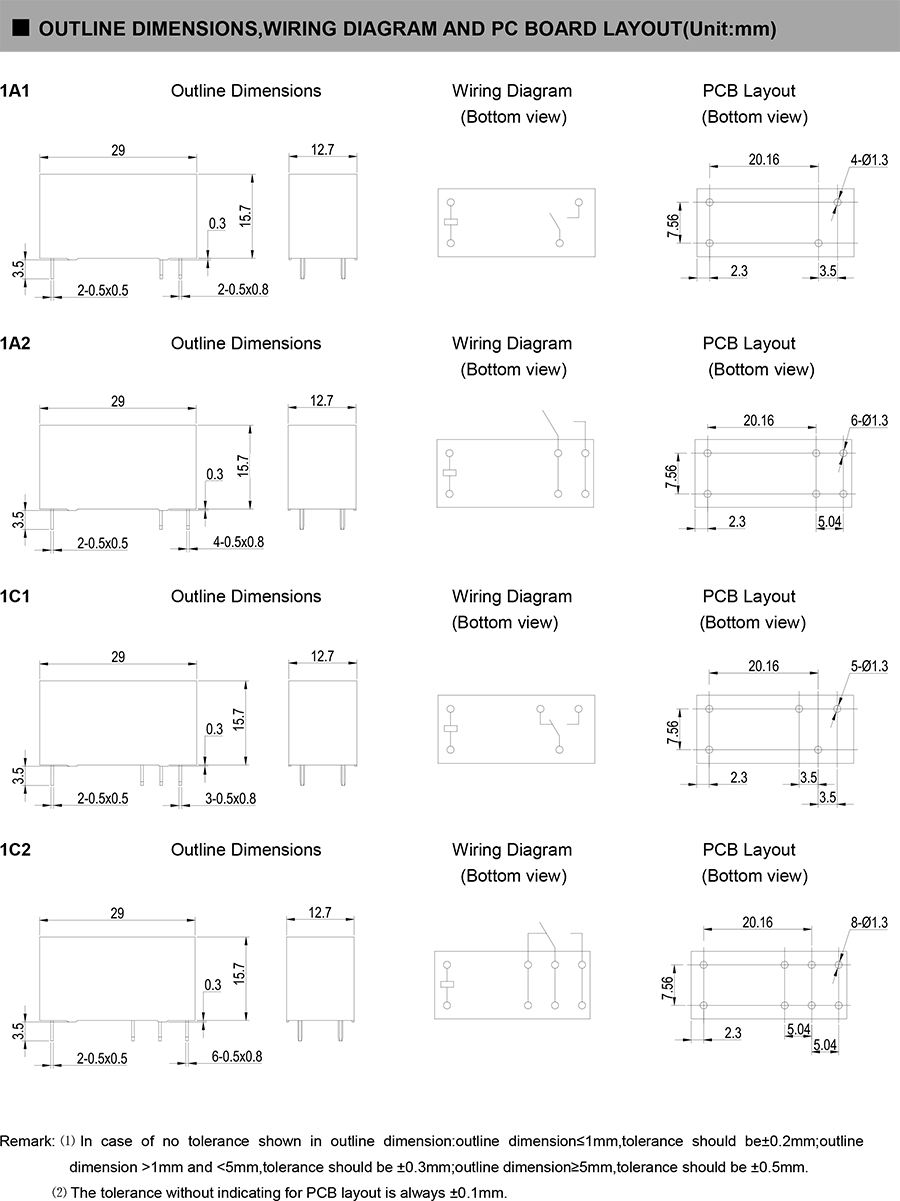 ■ OUTLINE DIMENSIONS,WIRING DIAGRAM AND PC BOARD LAYOUT(Unit:mm)

1A1

Outline Dimensions

29

12.7

15.7

0.3

3.5

2-0.5x0.5

2-0.5x0.8

Wiring Diagram
(Bottom view)

PCB Layout
(Bottom view)

20.16

4-Ø1.3

7.56

2.3

3.5

1A2

Outline Dimensions

29

12.7

15.7

0.3

3.5

2-0.5x0.5

4-0.5x0.8

Wiring Diagram
(Bottom view)

PCB Layout
(Bottom view)

20.16

6-Ø1.3

7.56

2.3

5.04

1C1

Outline Dimensions

29

12.7

15.7

0.3

3.5

2-0.5x0.5

3-0.5x0.8

Wiring Diagram
(Bottom view)

PCB Layout
(Bottom view)

20.16

5-Ø1.3

7.56

2.3

3.5

3.5

1C2

Outline Dimensions

29

12.7

15.7

0.3

3.5

2-0.5x0.5

6-0.5x0.8

Wiring Diagram
(Bottom view)

PCB Layout
(Bottom view)

20.16

8-Ø1.3

7.56

2.3

5.04

5.04

Remark: (1) In case of no tolerance shown in outline dimension:outline dimension≤1mm,tolerance should be±0.2mm;outline dimension >1mm and <5mm,tolerance should be ±0.3mm;outline dimension≥5mm,tolerance should be ±0.5mm.

(2) The tolerance without indicating for PCB layout is always ±0.1mm.