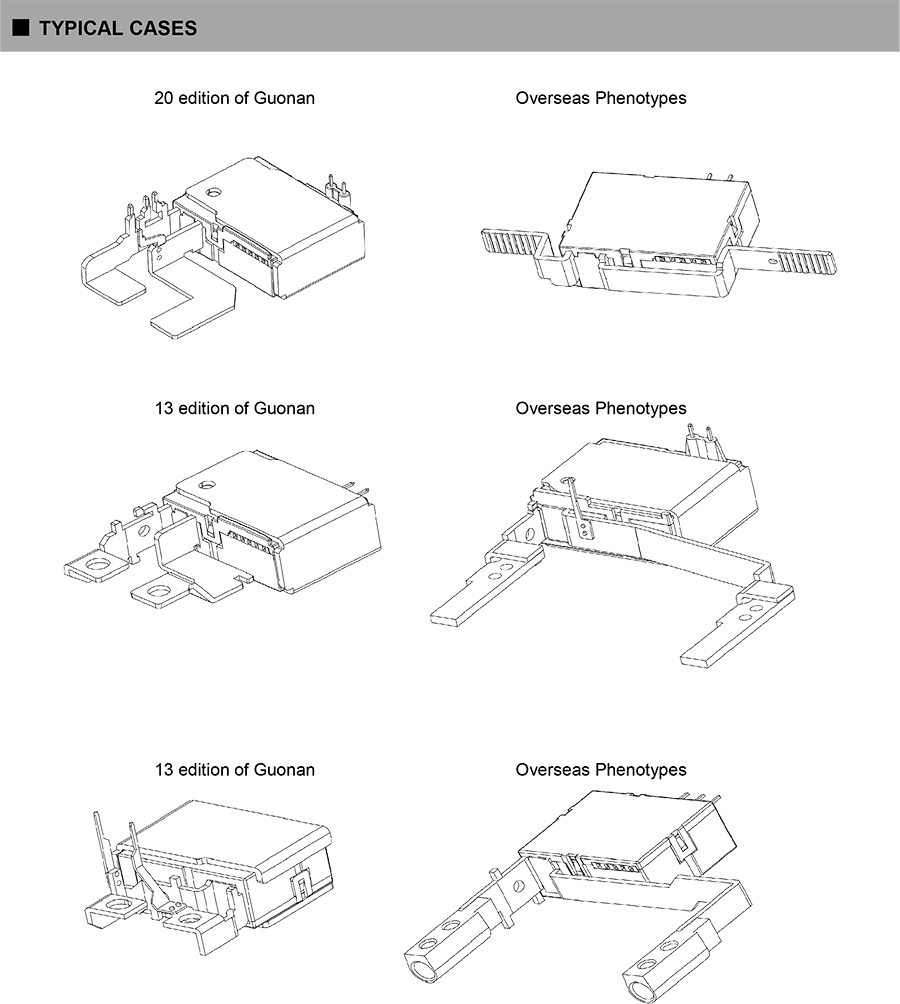 ■ TYPICAL CASES

20 edition of Guonan

Overseas Phenotypes

13 edition of Guonan

Overseas Phenotypes

13 edition of Guonan

Overseas Phenotypes