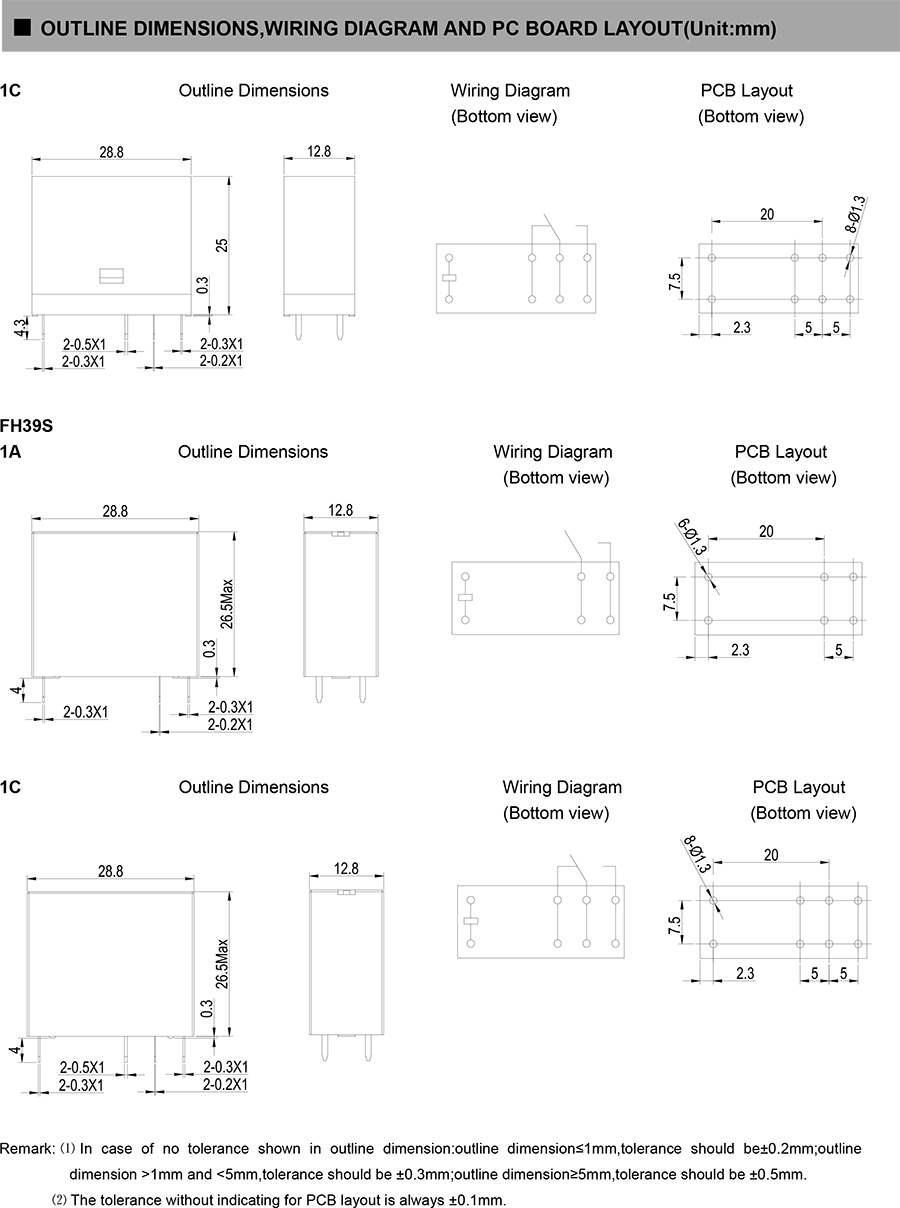 ■ OUTLINE DIMENSIONS,WIRING DIAGRAM AND PC BOARD LAYOUT(Unit:mm)

1C

Outline Dimensions

Wiring Diagram
(Bottom view)

PCB Layout
(Bottom view)

28.8
25
0.3
4.3
2-0.5X1
2-0.3X1
2-0.3X1
2-0.2X1
12.8

20
8-Ø1.3
7.5
2.3
5
5

FH39S
1A

Outline Dimensions

Wiring Diagram
(Bottom view)

PCB Layout
(Bottom view)

28.8
26.5Max
0.3
4
2-0.3X1
2-0.3X1
2-0.2X1
12.8

6-Ø1.3
20
7.5
2.3
5

1C

Outline Dimensions

Wiring Diagram
(Bottom view)

PCB Layout
(Bottom view)

28.8
26.5Max
0.3
4
2-0.5X1
2-0.3X1
2-0.3X1
2-0.2X1
12.8

8-Ø1.3
20
7.5
2.3
5
5

Remark: ⑴ In case of no tolerance shown in outline dimension:outline dimension≤1mm,tolerance should be±0.2mm;outline dimension >1mm and <5mm,tolerance should be ±0.3mm;outline dimension≥5mm,tolerance should be ±0.5mm.

⑵ The tolerance without indicating for PCB layout is always ±0.1mm.