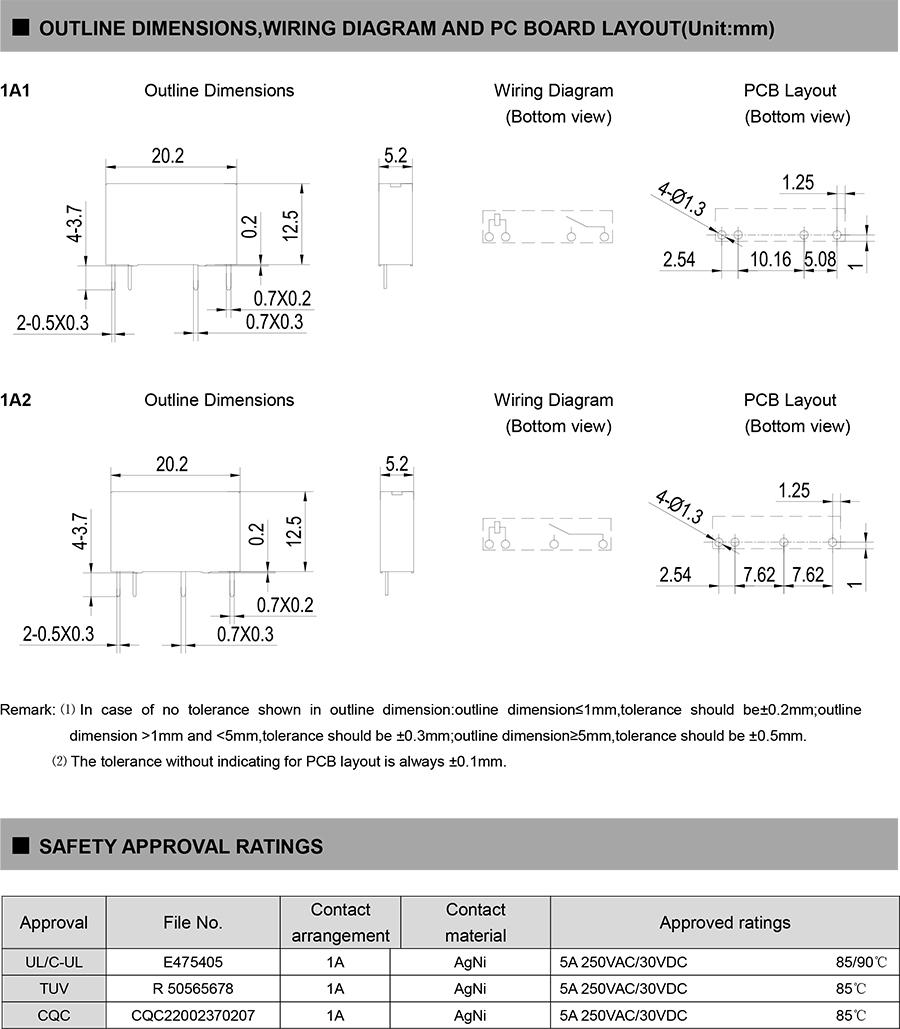 ■ OUTLINE DIMENSIONS,WIRING DIAGRAM AND PC BOARD LAYOUT(Unit:mm)

1A1

Outline Dimensions

20.2
4-3.7
0.2
12.5
0.7X0.2
2-0.5X0.3
0.7X0.3
5.2

Wiring Diagram (Bottom view)

PCB Layout (Bottom view)

4-Ø1.3
1.25
2.54
10.16
5.08
1

1A2

Outline Dimensions

20.2
4-3.7
0.2
12.5
0.7X0.2
2-0.5X0.3
0.7X0.3
5.2

Wiring Diagram (Bottom view)

PCB Layout (Bottom view)

4-Ø1.3
1.25
2.54
7.62
7.62
1

Remark: (1) In case of no tolerance shown in outline dimension:outline dimension≤1mm,tolerance should be±0.2mm;outline dimension >1mm and <5mm,tolerance should be ±0.3mm;outline dimension≥5mm,tolerance should be ±0.5mm.
(2) The tolerance without indicating for PCB layout is always ±0.1mm.

■ SAFETY APPROVAL RATINGS

| Approval | File No. | Contact arrangement | Contact material | Approved ratings | |
|---|---|---|---|---|---|
| UL/C-UL | E475405 | 1A | AgNi | 5A 250VAC/30VDC | 85/90℃ |
| TUV | R 50565678 | 1A | AgNi | 5A 250VAC/30VDC | 85℃ |
| CQC | CQC22002370207 | 1A | AgNi | 5A 250VAC/30VDC | 85℃ |