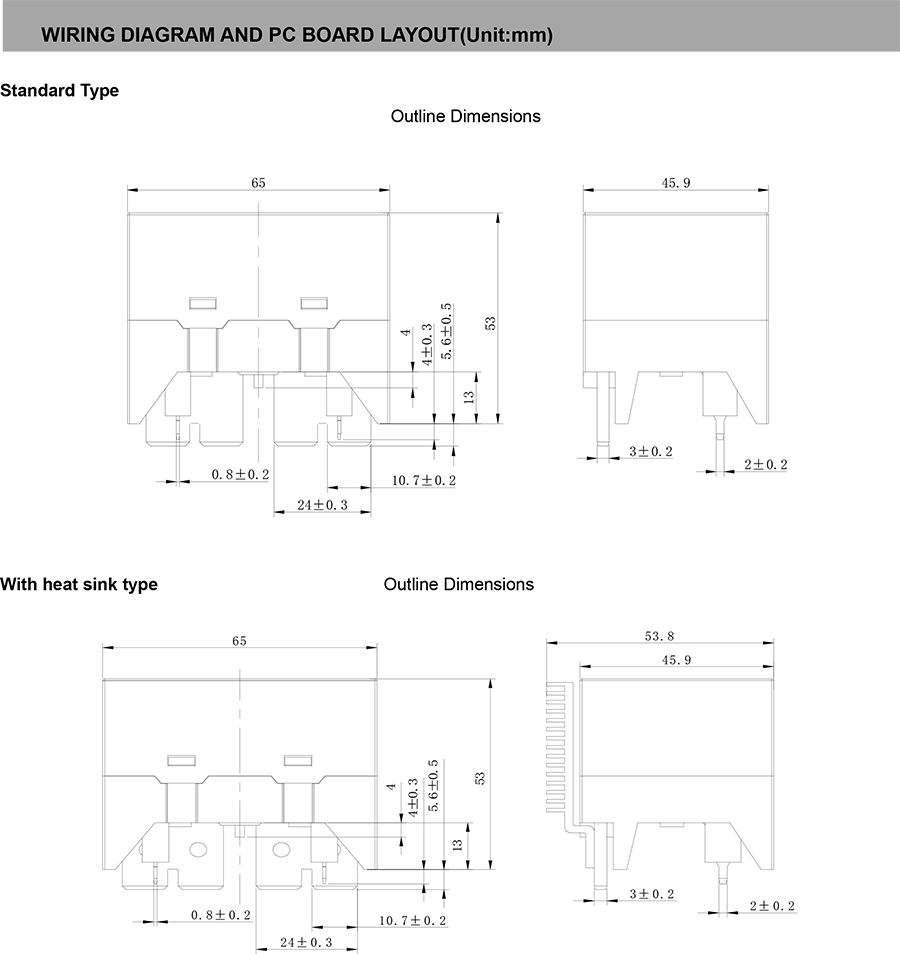 WIRING DIAGRAM AND PC BOARD LAYOUT(Unit:mm)

Standard Type

Outline Dimensions

65

4

$4\pm0.3$

$5.6\pm0.5$

53

13

$0.8\pm0.2$

$10.7\pm0.2$

$24\pm0.3$

45.9

$3\pm0.2$

$2\pm0.2$

With heat sink type

Outline Dimensions

65

4

$4\pm0.3$

$5.6\pm0.5$

53

13

$0.8\pm0.2$

$10.7\pm0.2$

$24\pm0.3$

53.8

45.9

$3\pm0.2$

$2\pm0.2$