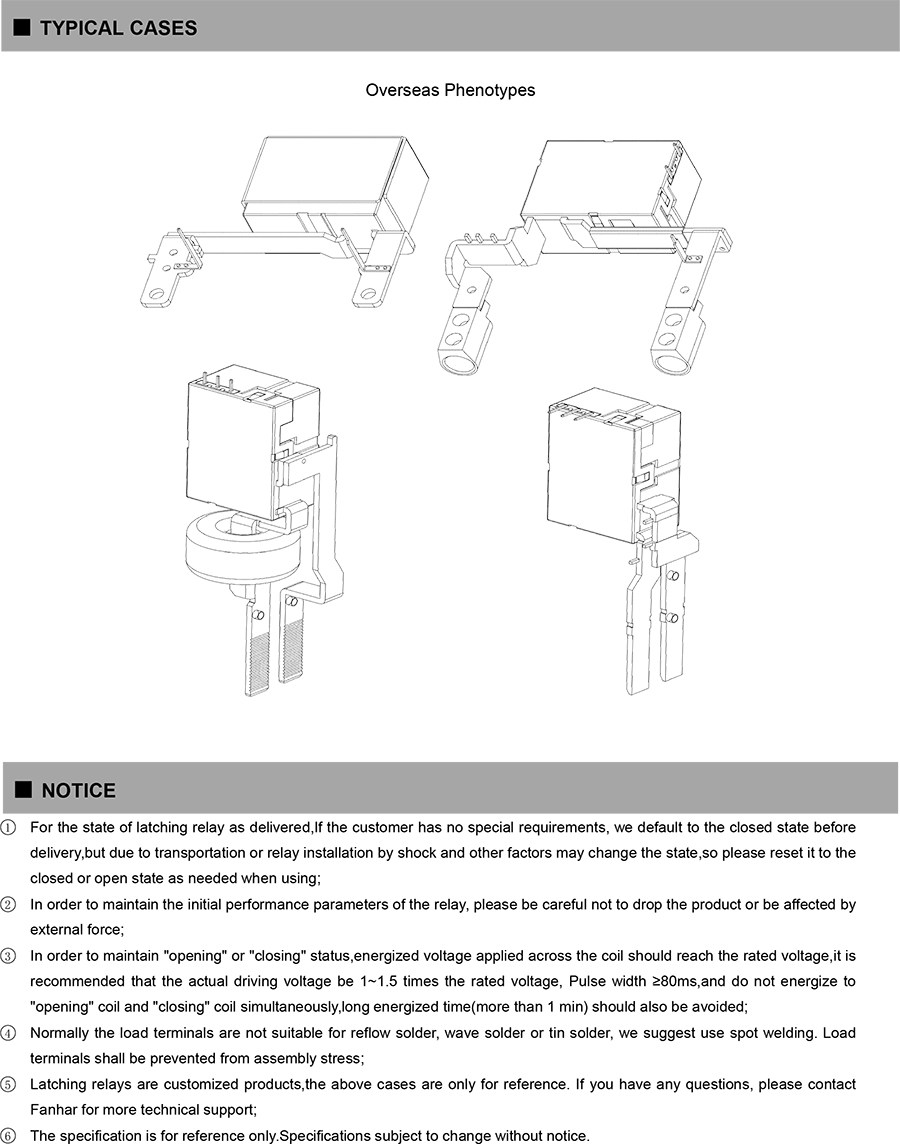 ■ TYPICAL CASES

Overseas Phenotypes

■ NOTICE

① For the state of latching relay as delivered,If the customer has no special requirements, we default to the closed state before delivery,but due to transportation or relay installation by shock and other factors may change the state,so please reset it to the closed or open state as needed when using;

② In order to maintain the initial performance parameters of the relay, please be careful not to drop the product or be affected by external force;

③ In order to maintain "opening" or "closing" status,energized voltage applied across the coil should reach the rated voltage,it is recommended that the actual driving voltage be 1~1.5 times the rated voltage, Pulse width ≥80ms,and do not energize to "opening" coil and "closing" coil simultaneously,long energized time(more than 1 min) should also be avoided;

④ Normally the load terminals are not suitable for reflow solder, wave solder or tin solder, we suggest use spot welding. Load terminals shall be prevented from assembly stress;

⑤ Latching relays are customized products,the above cases are only for reference. If you have any questions, please contact Fanhar for more technical support;

⑥ The specification is for reference only.Specifications subject to change without notice.