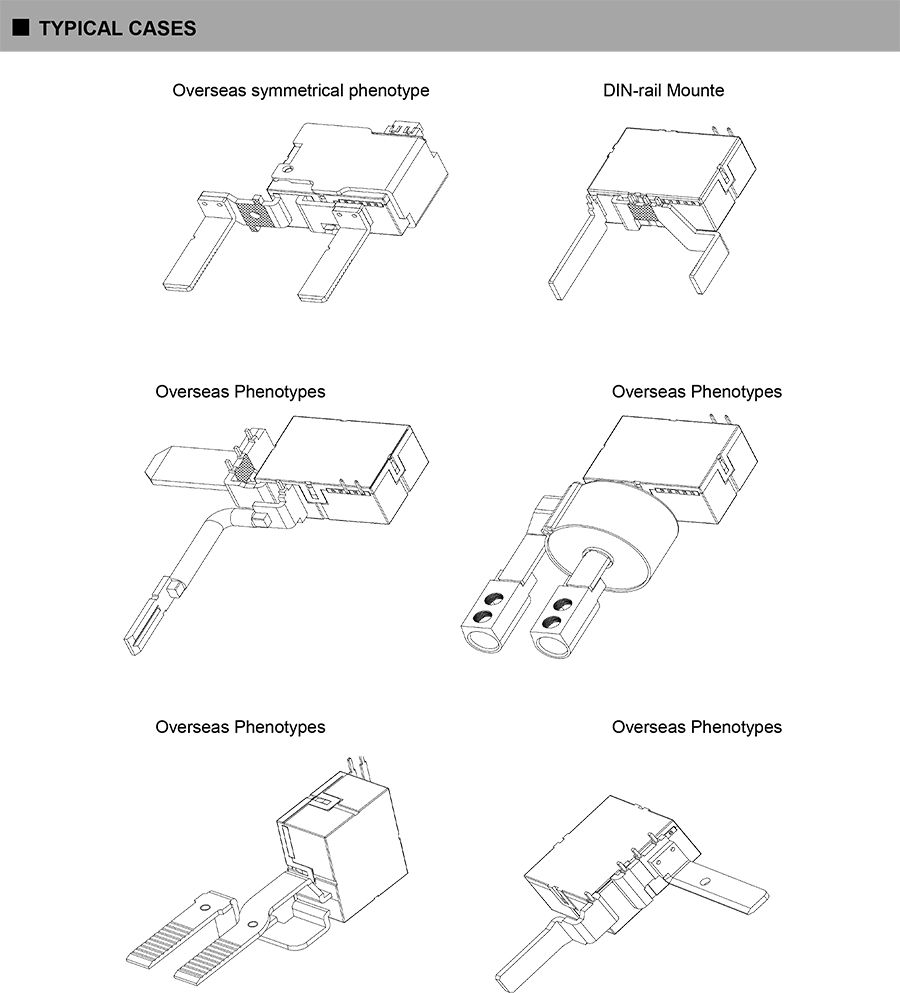 ■ TYPICAL CASES

Overseas symmetrical phenotype

DIN-rail Mounte

Overseas Phenotypes

Overseas Phenotypes

Overseas Phenotypes

Overseas Phenotypes